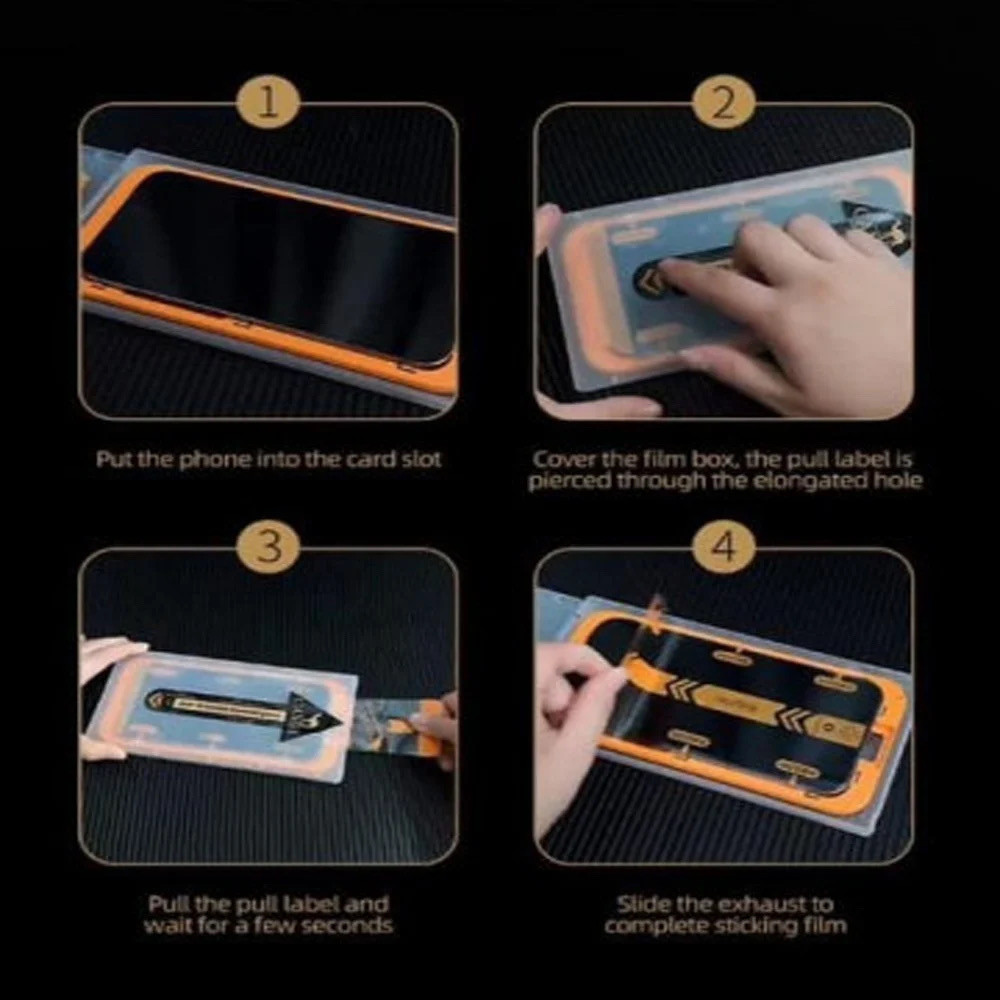 1

Put the phone into the card slot

2

Cover the film box, the pull label is pierced through the elongated hole

3

Pull the pull label and wait for a few seconds

4

Slide the exhaust to complete sticking film